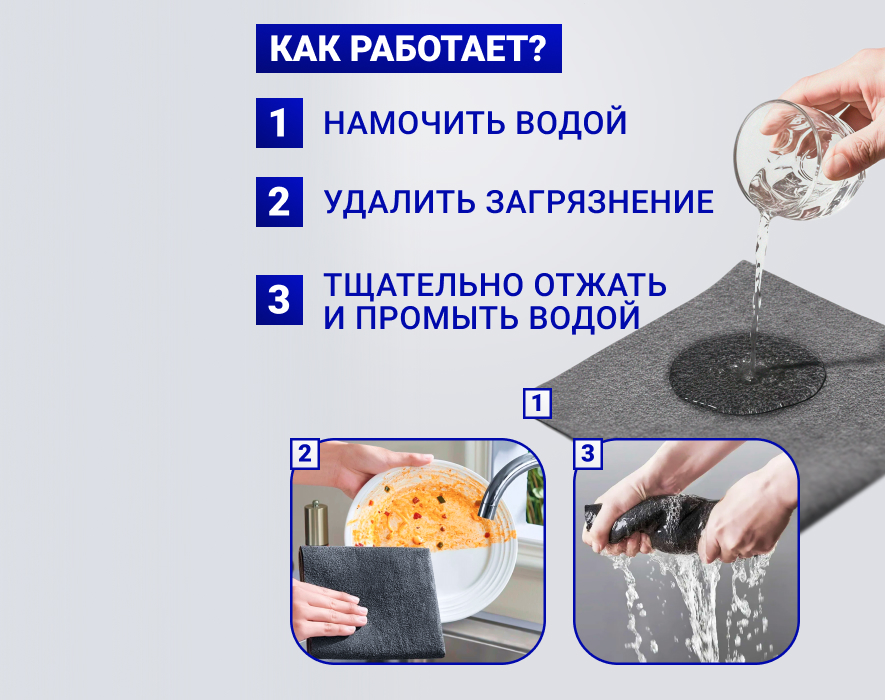 КАК РАБОТАЕТ?

1 НАМОЧИТЬ ВОДОЙ

2 УДАЛИТЬ ЗАГРЯЗНЕНИЕ

3 ТЩАТЕЛЬНО ОТЖАТЬ И ПРОМЫТЬ ВОДОЙ

1

2

3